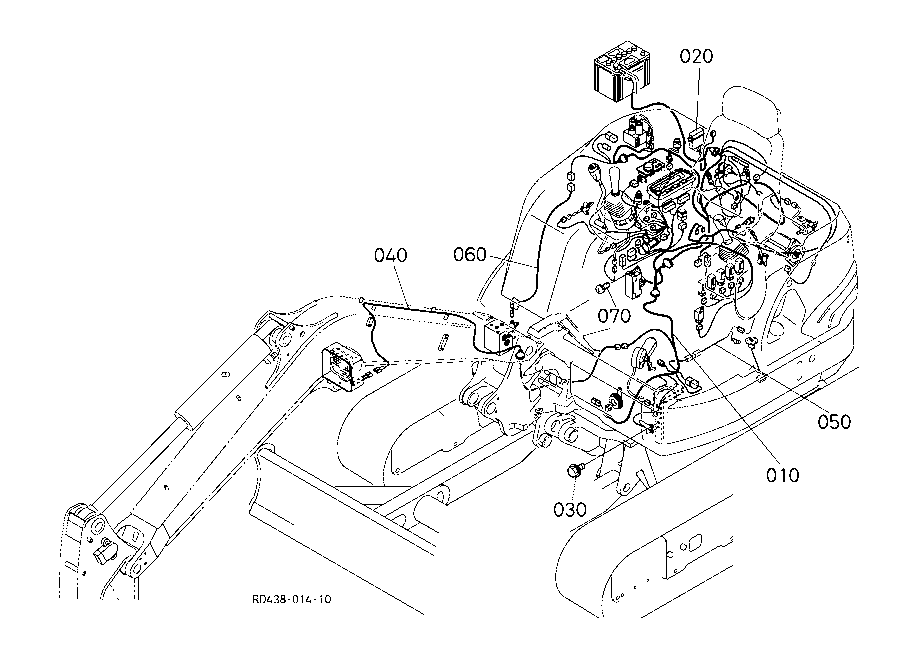 020

040

060

070

050

010

030

RD438-014-10